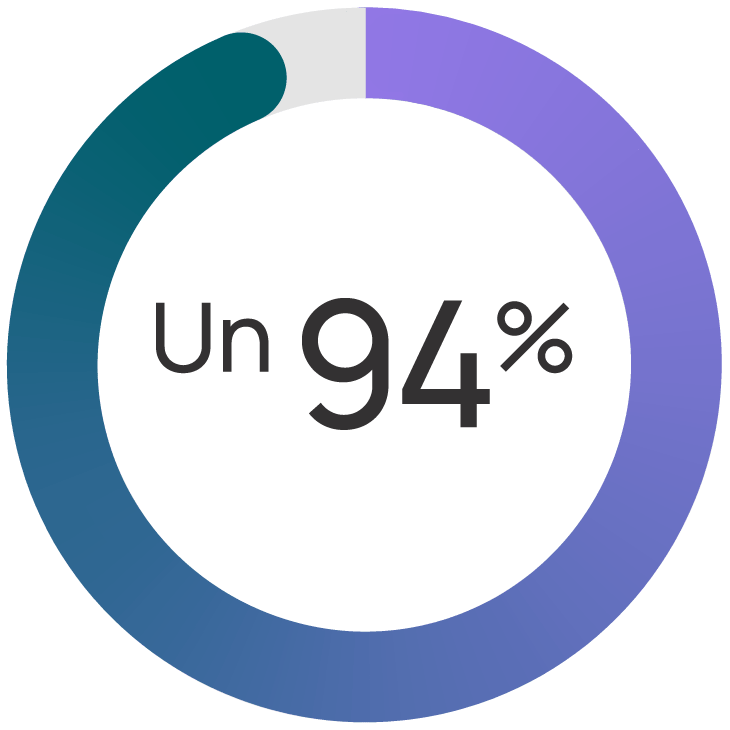 Un 94%