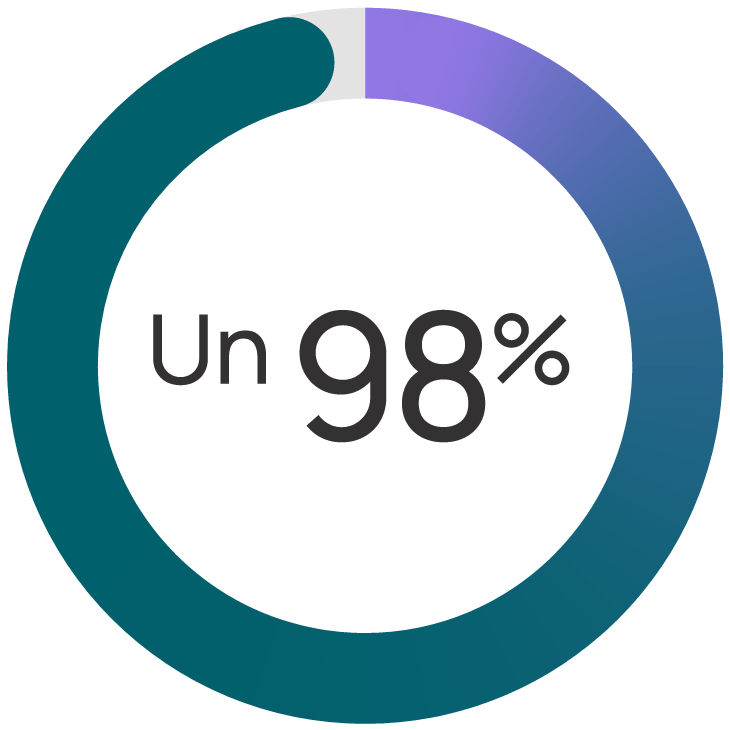 Un 98%